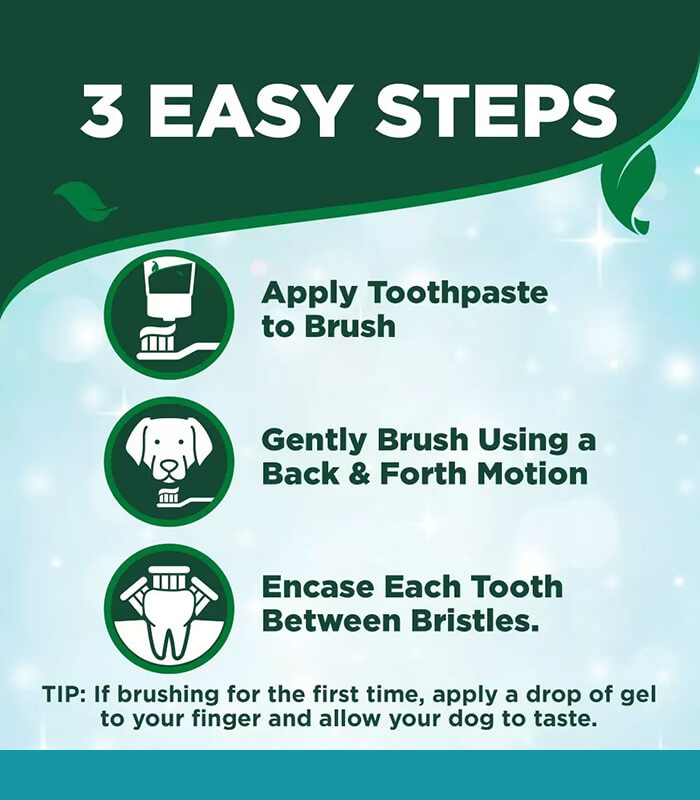 3 EASY STEPS

Apply Toothpaste to Brush

Gently Brush Using a Back & Forth Motion

Encase Each Tooth Between Bristles.

TIP: If brushing for the first time, apply a drop of gel to your finger and allow your dog to taste.